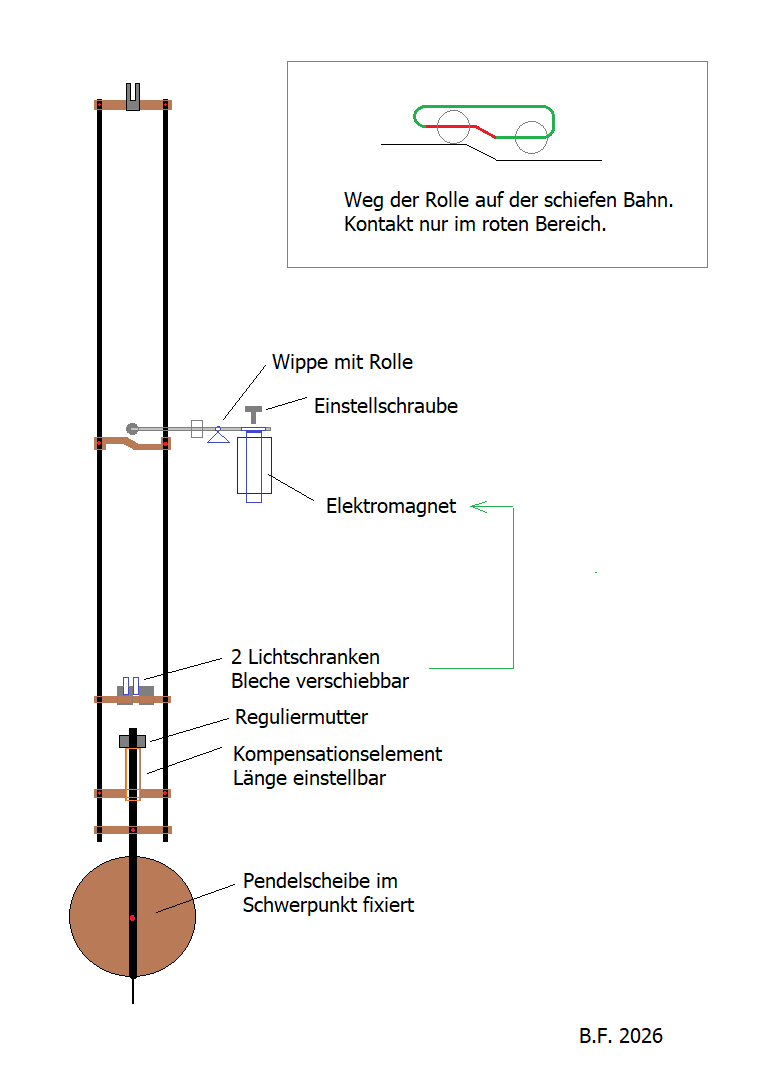 Weg der Rolle auf der schiefen Bahn.
Kontakt nur im roten Bereich.

Wippe mit Rolle

Einstellschraube

Elektromagnet

2 Lichtschranken
Bleche verschiebbar

Reguliermutter

Kompensationselement
Länge einstellbar

Pendelscheibe im
Schwerpunkt fixiert

B.F. 2026