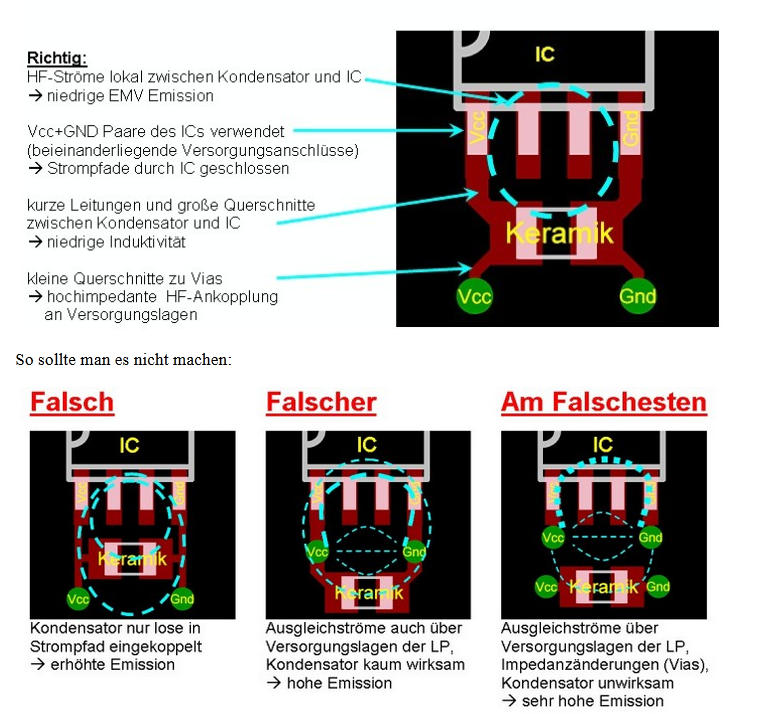 Richtig:
HF-Ströme lokal zwischen Kondensator und IC
→ niedrige EMV Emission

Vcc+GND Paare des ICs verwendet (beieinanderliegende Versorgungsanschlüsse)
→ Strompfade durch IC geschlossen

kurze Leitungen und große Querschnitte zwischen Kondensator und IC
→ niedrige Induktivität

kleine Querschnitte zu Vias
→ hochimpedante HF-Ankopplung an Versorgungslagen

IC
Vcc
Gnd
Keramik
Vcc
Gnd

So sollte man es nicht machen:

Falsch

IC
Vcc
Gnd
Keramik
Vcc
Gnd

Kondensator nur lose in Strompfad eingekoppelt
→ erhöhte Emission

Falscher

IC
Vcc
Gnd
Vcc
Gnd
Keramik

Ausgleichströme auch über Versorgungslagen der LP, Kondensator kaum wirksam
→ hohe Emission

Am Falschesten

IC
Vcc
Gnd
Vcc
Gnd
Vcc
Keramik
Gnd

Ausgleichströme über Versorgungslagen der LP, Impedanzänderungen (Vias), Kondensator unwirksam
→ sehr hohe Emission