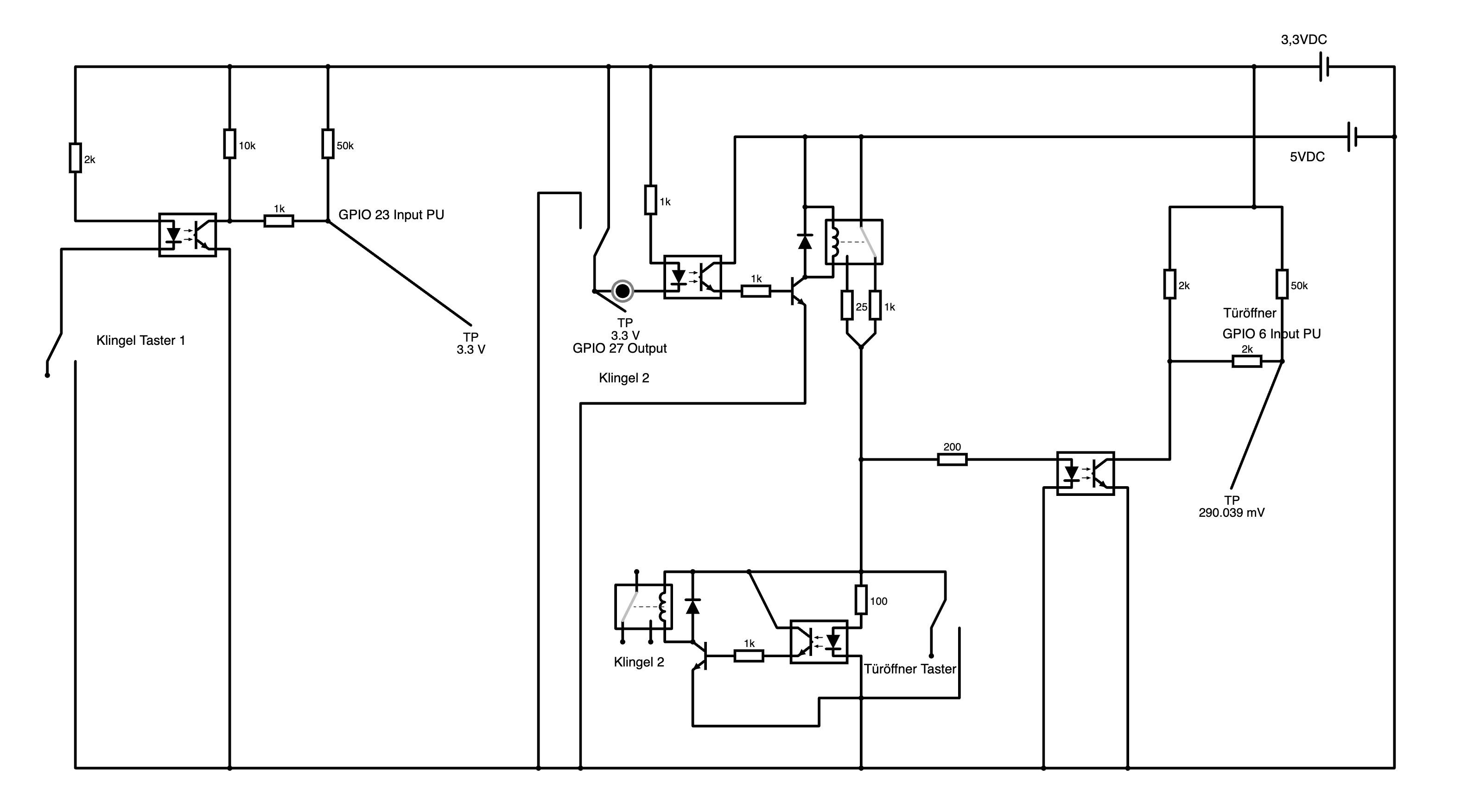 3,3VDC

5VDC

2k

10k

50k

1k

GPIO 23 Input PU

Klingel Taster 1

TP
3.3 V

1k

1k

TP
3.3 V
GPIO 27 Output

Klingel 2

25

1k

2k

50k

Türöffner

GPIO 6 Input PU

2k

200

TP
290.039 mV

100

1k

Klingel 2

Türöffner Taster