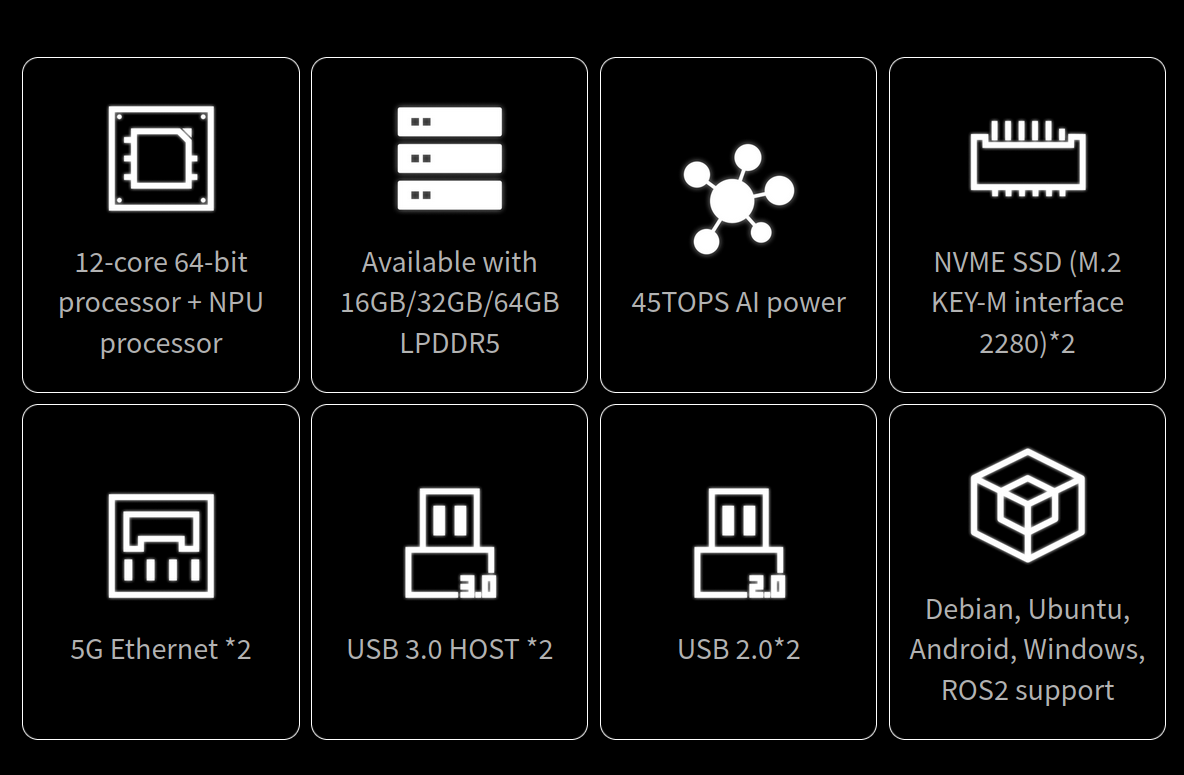 12-core 64-bit processor + NPU processor

Available with 16GB/32GB/64GB LPDDR5

45TOPS AI power

NVME SSD (M.2 KEY-M interface 2280)*2

5G Ethernet *2

3.0

USB 3.0 HOST *2

2.0

USB 2.0*2

Debian, Ubuntu, Android, Windows, ROS2 support