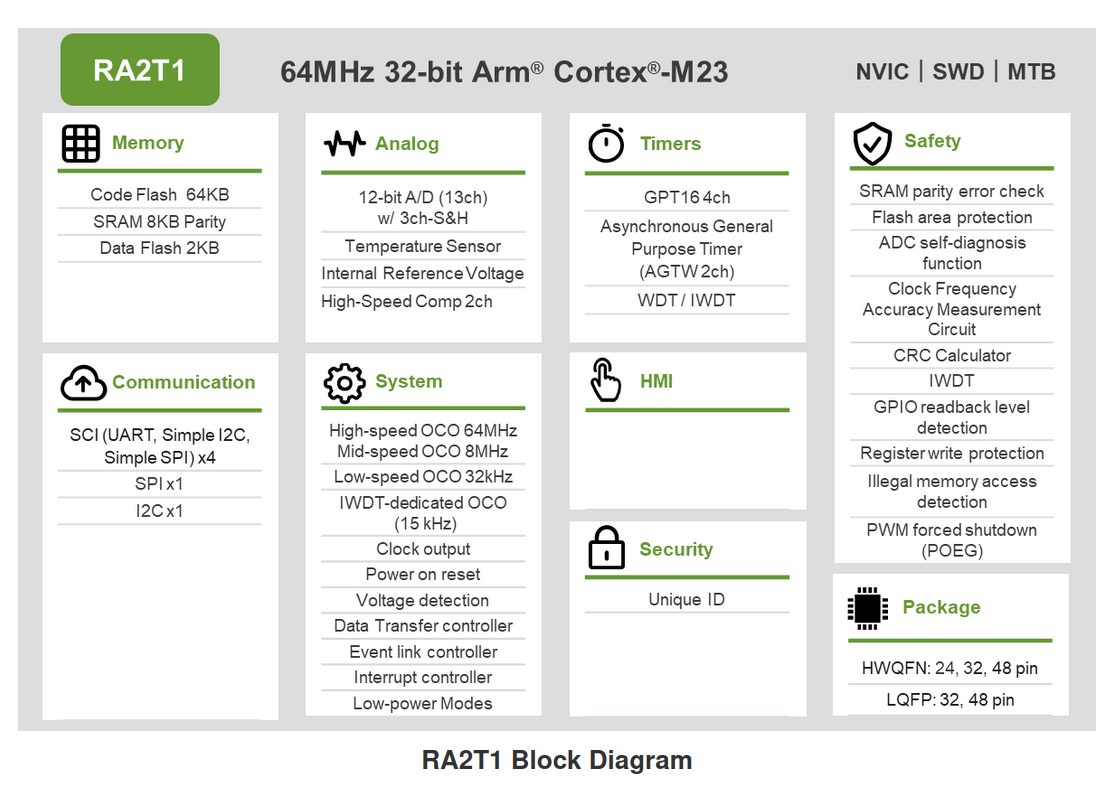 RA2T1

64MHz 32-bit Arm® Cortex®-M23

NVIC | SWD | MTB

Memory

Code Flash 64KB
SRAM 8KB Parity
Data Flash 2KB

Communication

SCI (UART, Simple I2C, Simple SPI) x4
SPI x1
I2C x1

Analog

12-bit A/D (13ch) w/ 3ch-S&H
Temperature Sensor
Internal Reference Voltage
High-Speed Comp 2ch

System

High-speed OCO 64MHz
Mid-speed OCO 8MHz
Low-speed OCO 32kHz
IWDT-dedicated OCO (15 kHz)
Clock output
Power on reset
Voltage detection
Data Transfer controller
Event link controller
Interrupt controller
Low-power Modes

Timers

GPT16 4ch
Asynchronous General Purpose Timer (AGTW 2ch)
WDT / IWDT

HMI

Security

Unique ID

Safety

SRAM parity error check
Flash area protection
ADC self-diagnosis function
Clock Frequency Accuracy Measurement Circuit
CRC Calculator
IWDT
GPIO readback level detection
Register write protection
Illegal memory access detection
PWM forced shutdown (POEG)

Package

HWQFN: 24, 32, 48 pin
LQFP: 32, 48 pin

RA2T1 Block Diagram